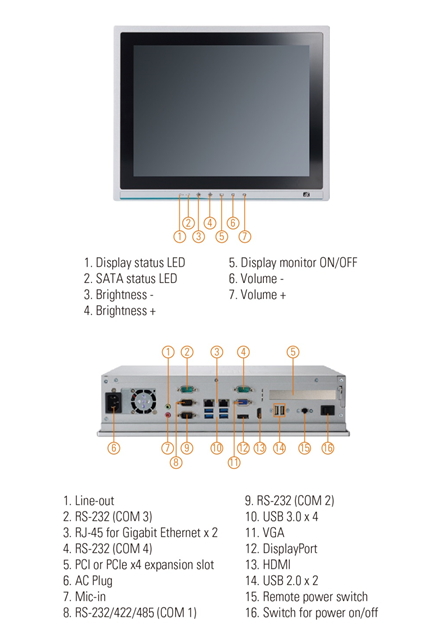 1
2
3
4
5
6
7

1. Display status LED
2. SATA status LED
3. Brightness -
4. Brightness +

5. Display monitor ON/OFF
6. Volume -
7. Volume +

1
2
3
4
5
6
7
8
9
10
11
12
13
14
15
16

1. Line-out
2. RS-232 (COM 3)
3. RJ-45 for Gigabit Ethernet x 2
4. RS-232 (COM 4)
5. PCI or PCIe x4 expansion slot
6. AC Plug
7. Mic-in
8. RS-232/422/485 (COM 1)

9. RS-232 (COM 2)
10. USB 3.0 x 4
11. VGA
12. DisplayPort
13. HDMI
14. USB 2.0 x 2
15. Remote power switch
16. Switch for power on/off