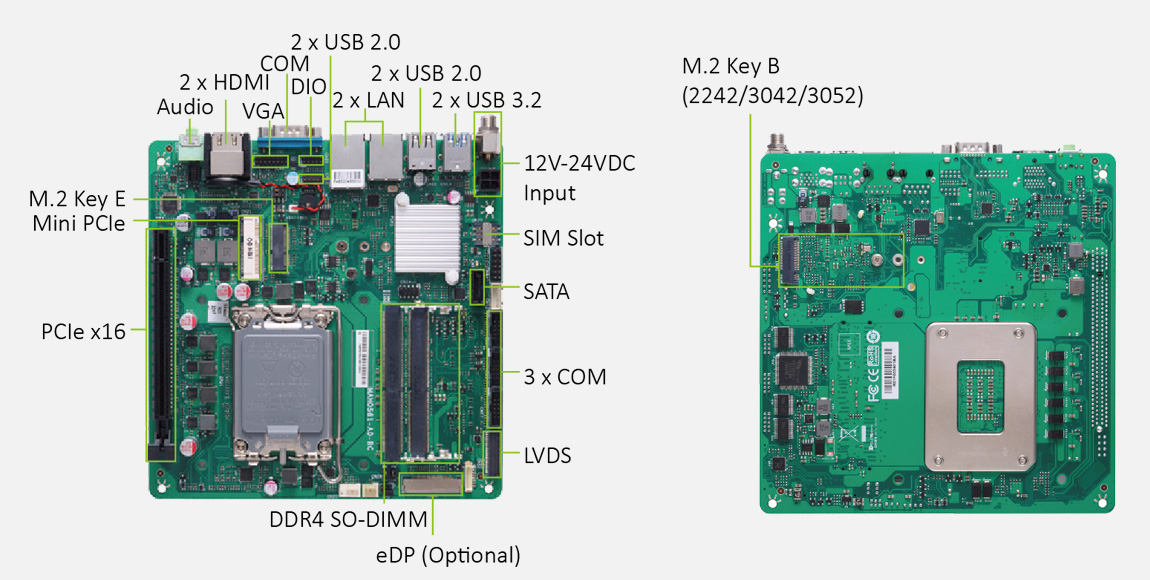 2 x USB 2.0
COM
2 x HDMI
DIO
2 x USB 2.0
Audio
VGA
2 x LAN
2 x USB 3.2
12V-24VDC Input
M.2 Key E
Mini PCIe
SIM Slot
SATA
PCIe x16
3 x COM
LVDS
DDR4 SO-DIMM
eDP (Optional)
M.2 Key B (2242/3042/3052)