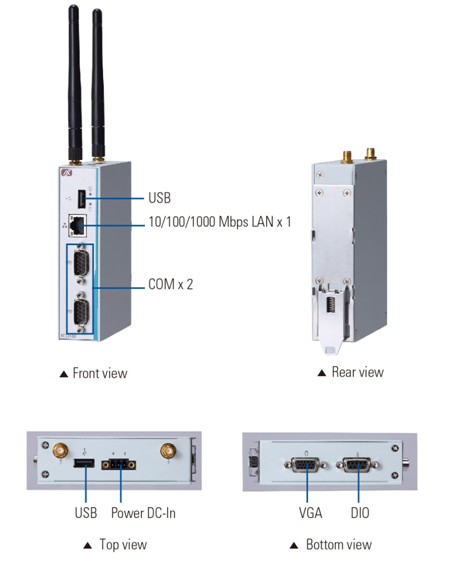 USB
10/100/1000 Mbps LAN x 1
COM x 2

▲ Front view

▲ Rear view

USB
Power DC-In

▲ Top view

VGA
DIO

▲ Bottom view